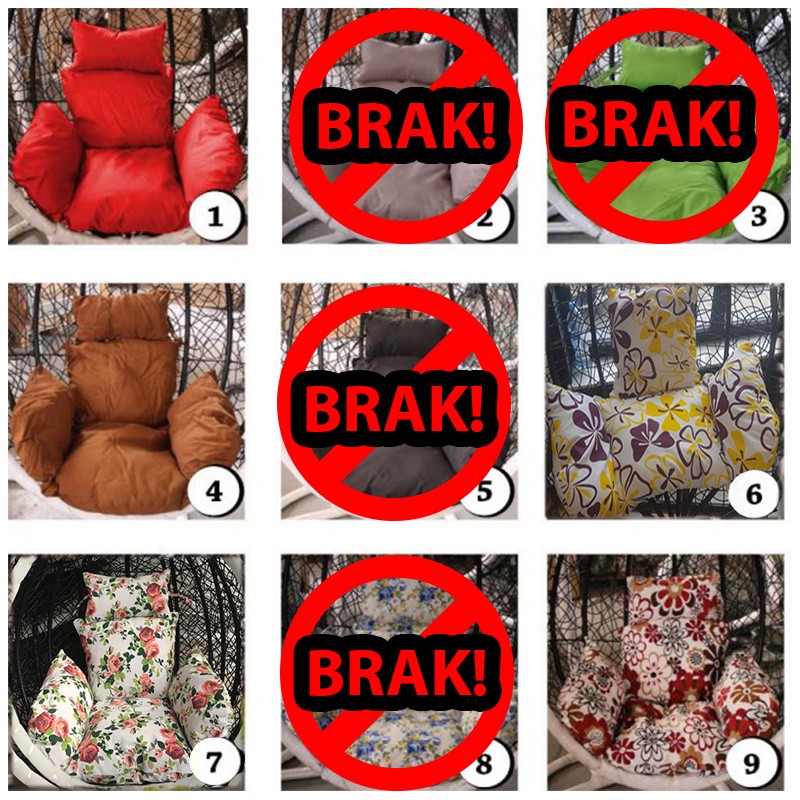 1

BRAK!
2

BRAK!
3

4

BRAK!
5

6

7

BRAK!
8

9